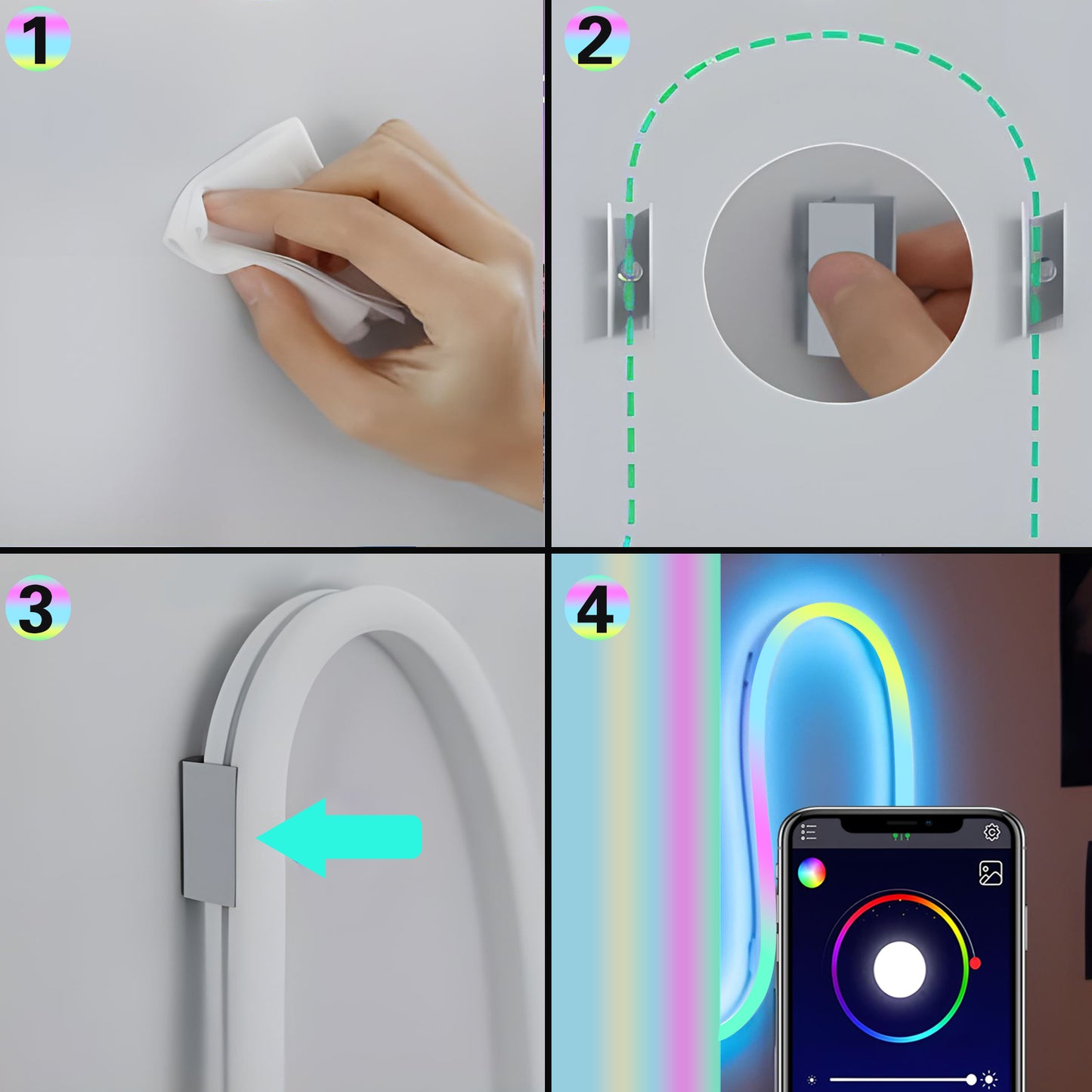 1

2

3

4